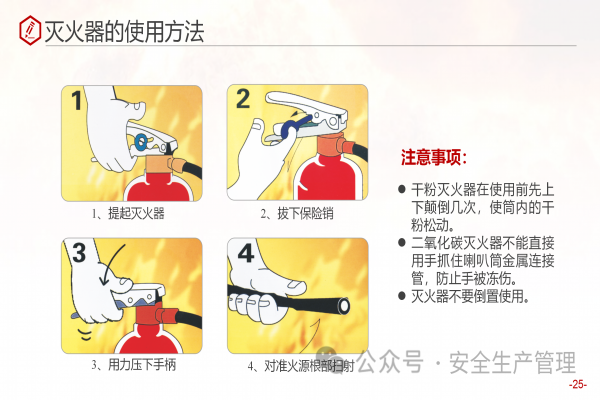 灭火器的使用方法

1

1、提起灭火器

2

2、拔下保险销

3

3、用力压下手柄

4

4、对准火源根部扫射

注意事项：

● 干粉灭火器在使用前先上下颠倒几次，使筒内的干粉松动。
● 二氧化碳灭火器不能直接用手抓住喇叭筒金属连接管，防止手被冻伤。
● 灭火器不要倒置使用。

公众号 · 安全生产管理

-25-